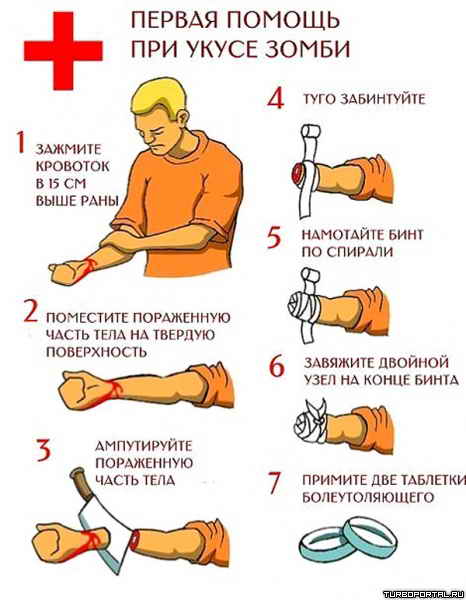 ПЕРВАЯ ПОМОЩЬ ПРИ УКУСЕ ЗОМБИ

1 ЗАЖМИТЕ КРОВОТОК В 15 СМ ВЫШЕ РАНЫ

2 ПОМЕСТИТЕ ПОРАЖЕННУЮ ЧАСТЬ ТЕЛА НА ТВЕРДУЮ ПОВЕРХНОСТЬ

3 АМПУТИРУЙТЕ ПОРАЖЕННУЮ ЧАСТЬ ТЕЛА

4 ТУГО ЗАБИНТУЙТЕ

5 НАМОТАЙТЕ БИНТ ПО СПИРАЛИ

6 ЗАВЯЖИТЕ ДВОЙНОЙ УЗЕЛ НА КОНЦЕ БИНТА

7 ПРИМИТЕ ДВЕ ТАБЛЕТКИ БОЛЕУТОЛЯЮЩЕГО

TURBOPORTAL.RU