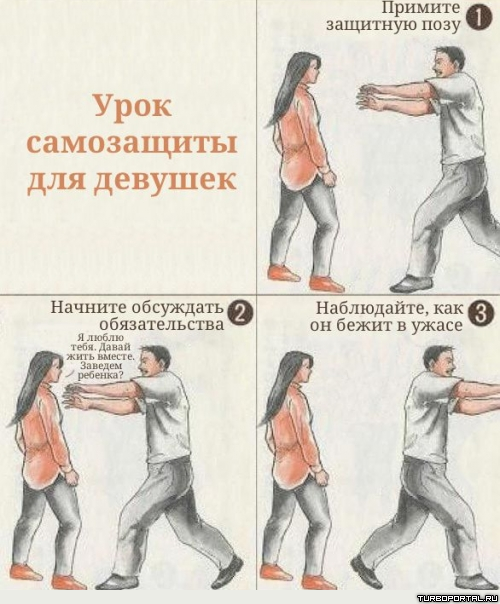 Урок самозащиты для девушек

Примите защитную позу 1

Начните обсуждать обязательства 2

Я люблю тебя. Давай жить вместе. Заведем ребенка?

Наблюдайте, как он бежит в ужасе 3

TURBOPORTAL.RU