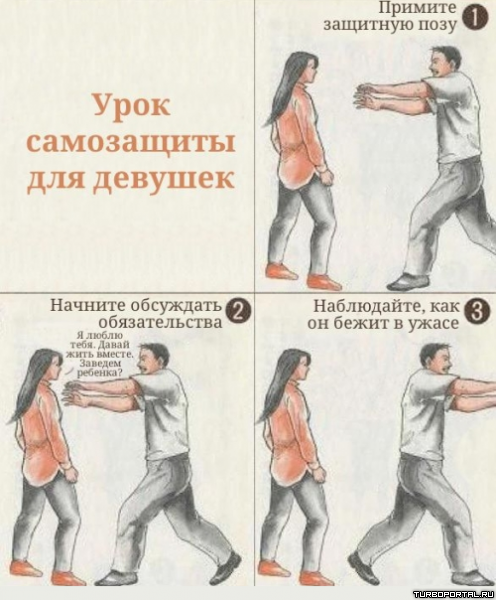 Урок самозащиты для девушек

Примите защитную позу 1

Начните обсуждать обязательства 2

Я люблю тебя. Давай жить вместе. Заведем ребенка?

Наблюдайте, как он бежит в ужасе 3

TURBOPORTAL.RU