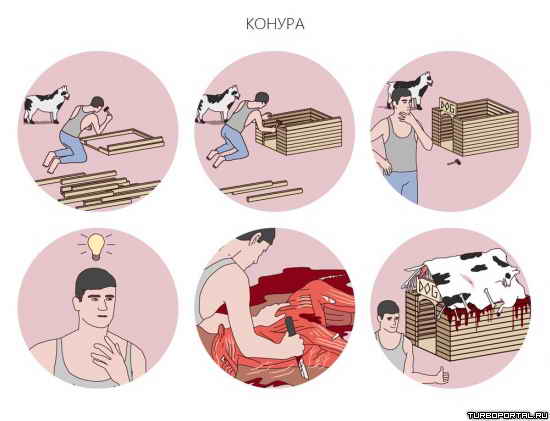 КОНУРА

DOG

DOG

TURBOPORTAL.RU